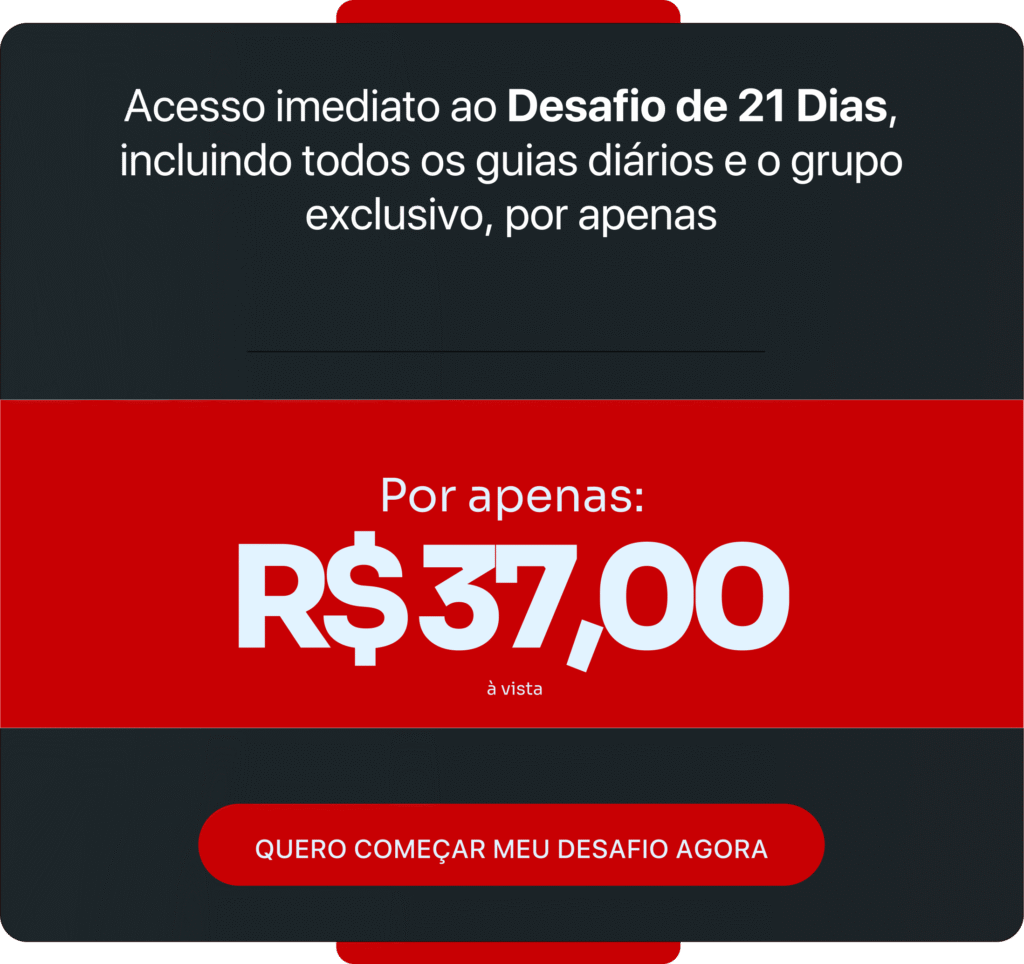 Acesso imediato ao Desafio de 21 Dias, incluindo todos os guias diários e o grupo exclusivo, por apenas

Por apenas:

R$ 37,00

à vista

QUERO COMEÇAR MEU DESAFIO AGORA